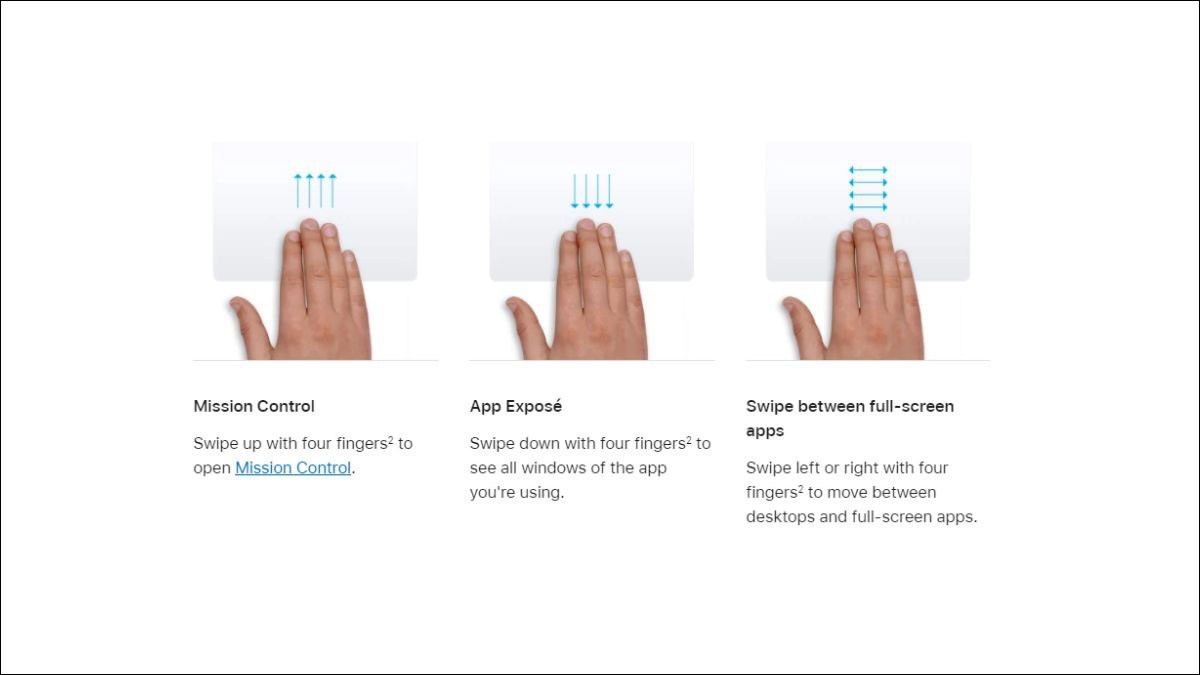 Mission Control

Swipe up with four fingers$^2$ to open Mission Control.

App Exposé

Swipe down with four fingers$^2$ to see all windows of the app you're using.

Swipe between full-screen apps

Swipe left or right with four fingers$^2$ to move between desktops and full-screen apps.